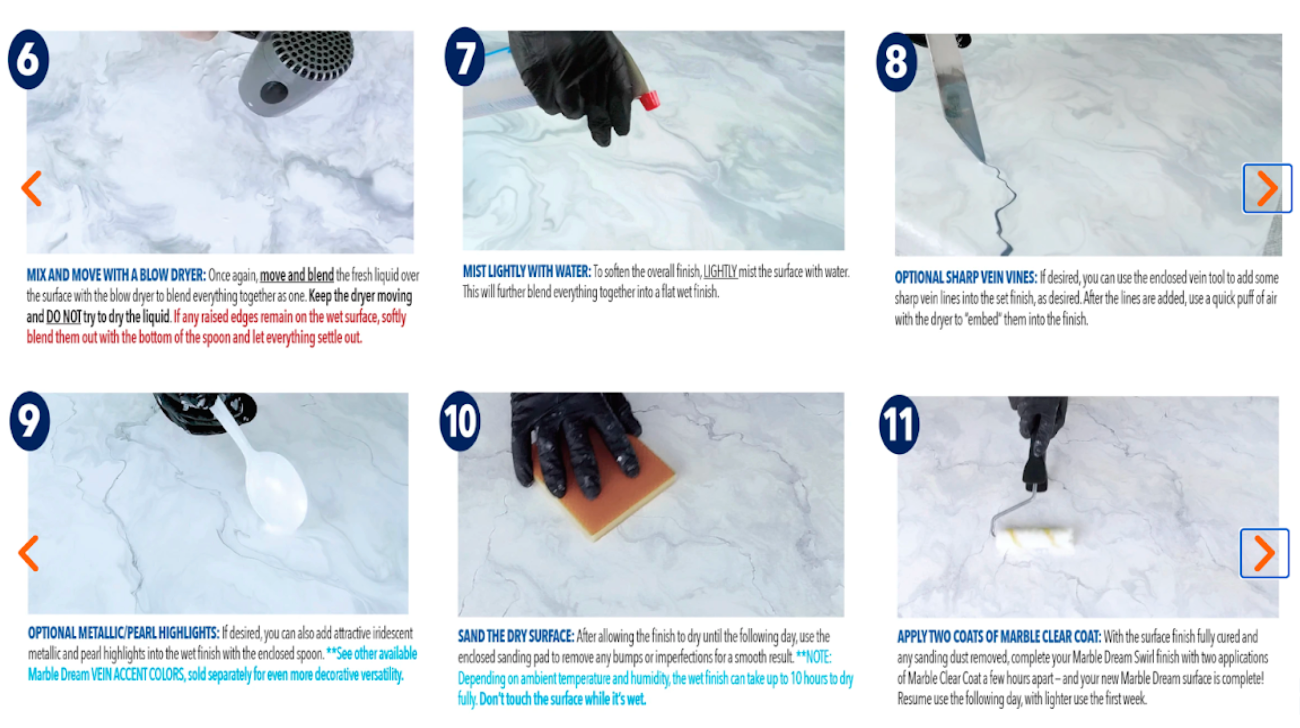 6

MIX AND MOVE WITH A BLOW DRYER: Once again, move and blend the fresh liquid over the surface with the blow dryer to blend everything together as one. Keep the dryer moving and DO NOT try to dry the liquid. If any raised edges remain on the wet surface, softly blend them out with the bottom of the spoon and let everything settle out.

7

MIST LIGHTLY WITH WATER: To soften the overall finish, LIGHTLY mist the surface with water. This will further blend everything together into a flat wet finish.

8

OPTIONAL SHARP VEIN VINES: If desired, you can use the enclosed vein tool to add some sharp vein lines into the set finish, as desired. After the lines are added, use a quick puff of air with the dryer to "embed" them into the finish.

9

OPTIONAL METALLIC/PEARL HIGHLIGHTS: If desired, you can also add attractive iridescent metallic and pearl highlights into the wet finish with the enclosed spoon. **See other available Marble Dream VEIN ACCENT COLORS, sold separately for even more decorative versatility.

10

SAND THE DRY SURFACE: After allowing the finish to dry until the following day, use the enclosed sanding pad to remove any bumps or imperfections for a smooth result. **NOTE: Depending on ambient temperature and humidity, the wet finish can take up to 10 hours to dry fully. Don't touch the surface while it's wet.

11

APPLY TWO COATS OF MARBLE CLEAR COAT: With the surface finish fully cured and any sanding dust removed, complete your Marble Dream Swirl finish with two applications of Marble Clear Coat a few hours apart – and your new Marble Dream surface is complete! Resume use the following day, with lighter use the first week.